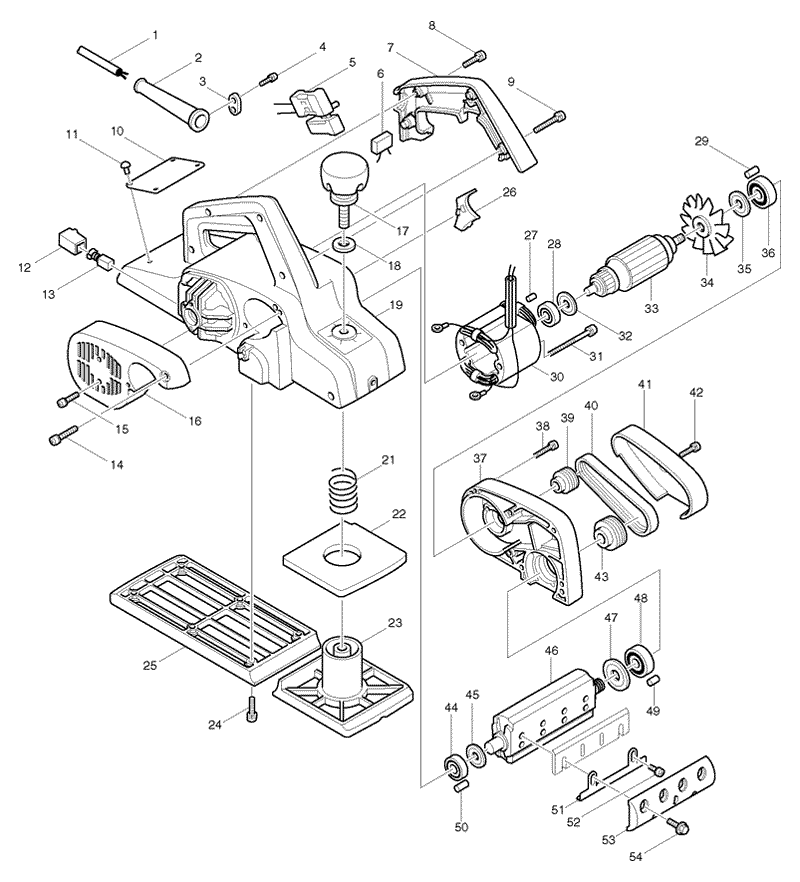 1
2
3
4
5
6
7
8
9
10
11
12
13
14
15
16
17
18
19
21
22
23
24
25
26
27
28
29
30
31
32
33
34
35
36
37
38
39
40
41
42
43
44
45
46
47
48
49
50
51
52
53
54